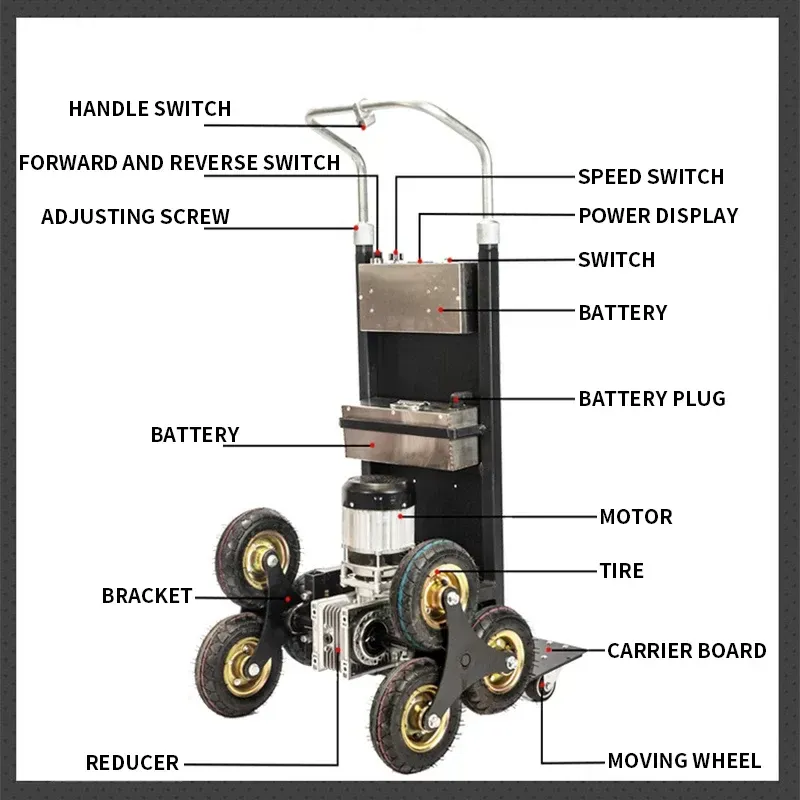 HANDLE SWITCH
FORWARD AND REVERSE SWITCH
ADJUSTING SCREW
SPEED SWITCH
POWER DISPLAY
SWITCH
BATTERY
BATTERY PLUG
BATTERY
MOTOR
TIRE
BRACKET
CARRIER BOARD
REDUCER
MOVING WHEEL